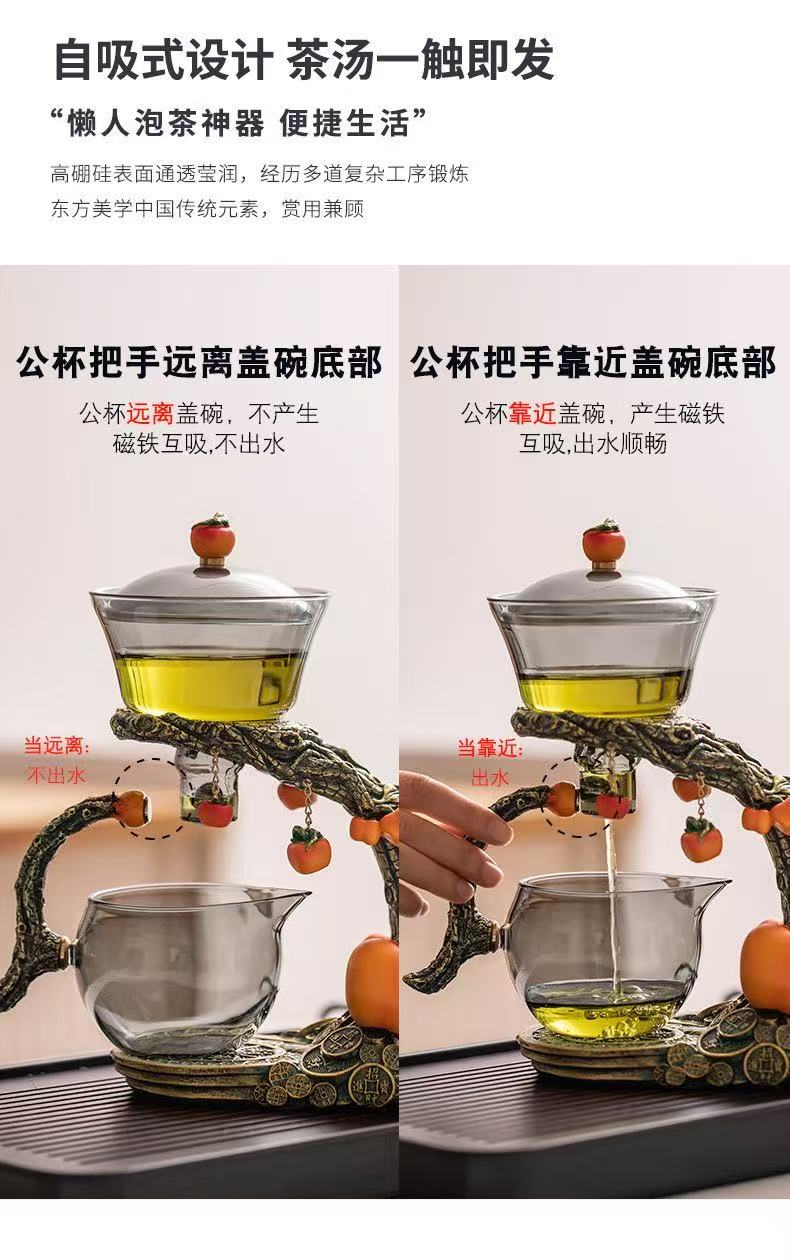 自吸式设计 茶汤一触即发

“懒人泡茶神器 便捷生活”

高硼硅表面通透莹润，经历多道复杂工序锻炼
东方美学中国传统元素，赏用兼顾

公杯把手远离盖碗底部

公杯远离盖碗，不产生磁铁互吸,不出水

当远离：
不出水

公杯把手靠近盖碗底部

公杯靠近盖碗，产生磁铁互吸,出水顺畅

当靠近：
出水