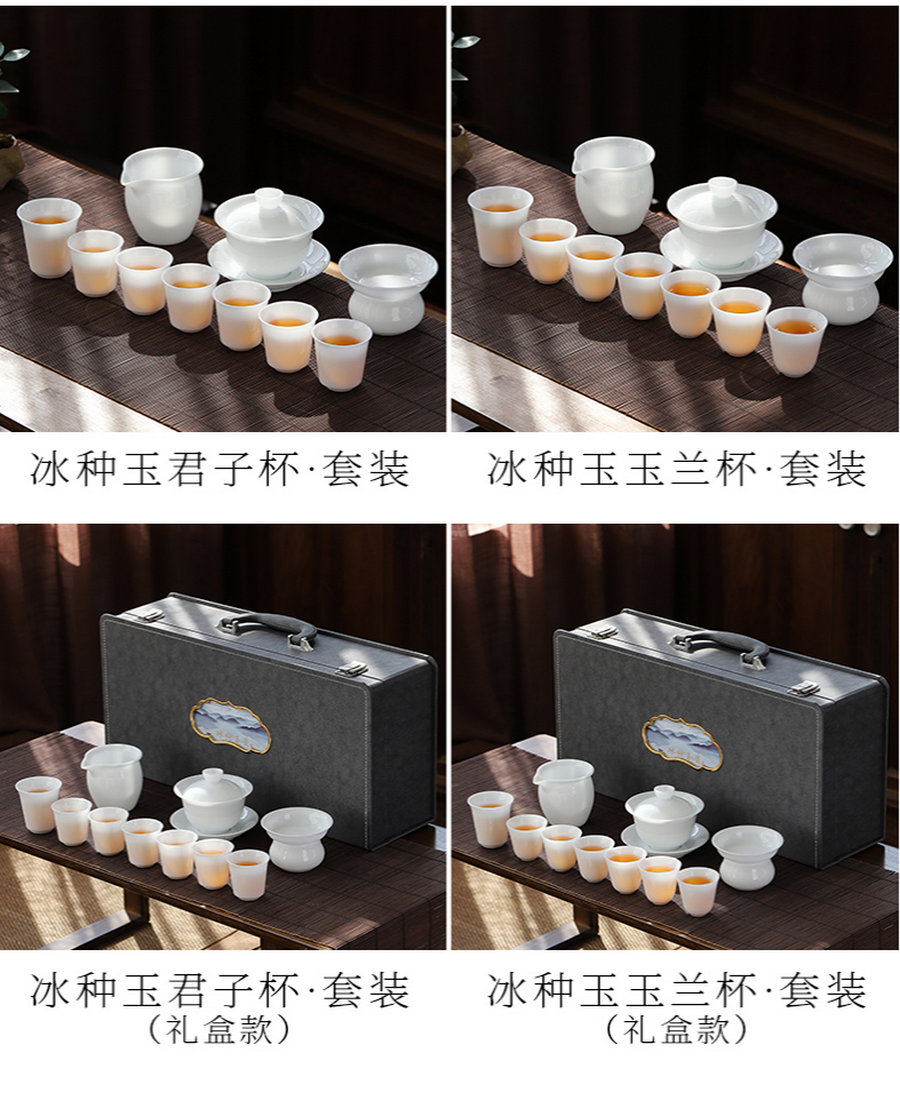 冰种玉君子杯·套装

冰种玉玉兰杯·套装

冰种玉君子杯·套装
（礼盒款）

冰种玉玉兰杯·套装
（礼盒款）